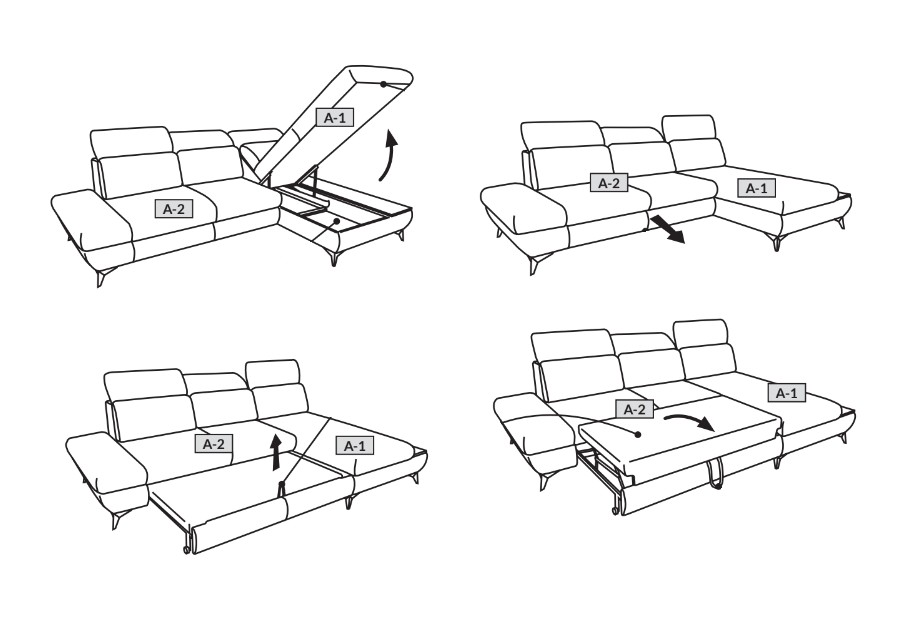 A-1
A-2

A-2
A-1

A-2
A-1

A-2
A-1