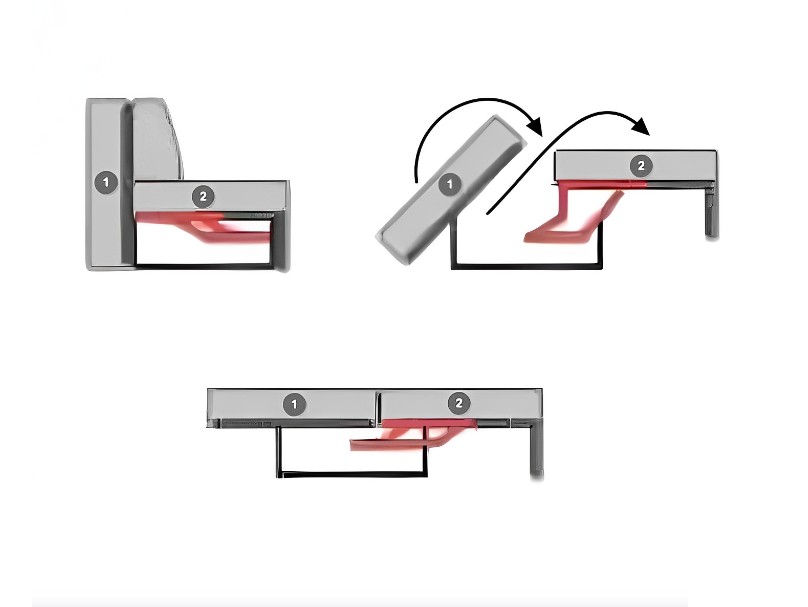 1
2
1
2
1
2