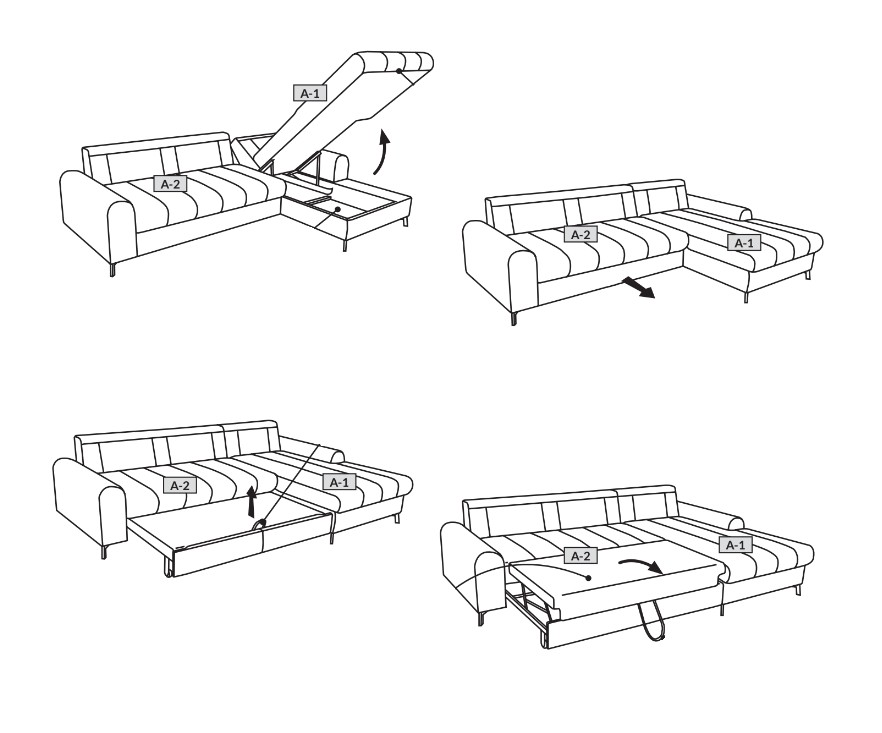 A-1
A-2

A-2
A-1

A-2
A-1

A-2
A-1