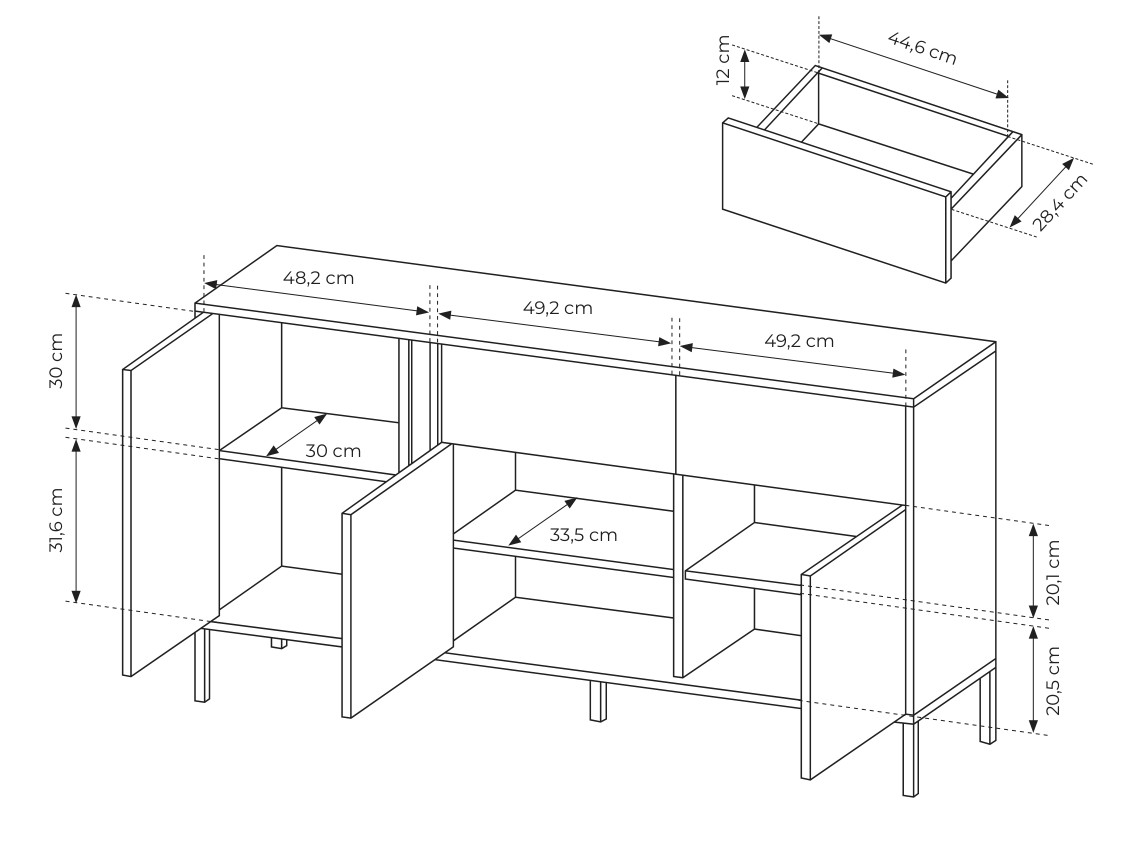 12 cm
44,6 cm
28,4 cm
48,2 cm
49,2 cm
49,2 cm
30 cm
30 cm
31,6 cm
33,5 cm
20,1 cm
20,5 cm