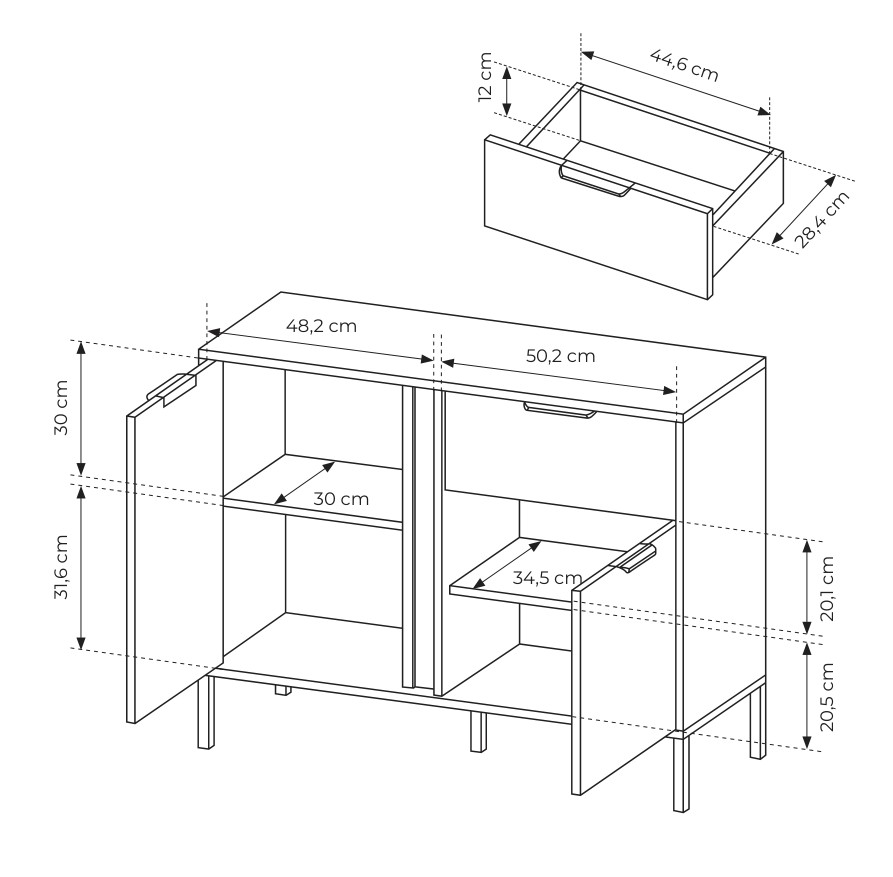 12 cm
44,6 cm
28,4 cm
48,2 cm
50,2 cm
30 cm
30 cm
31,6 cm
34,5 cm
20,1 cm
20,5 cm