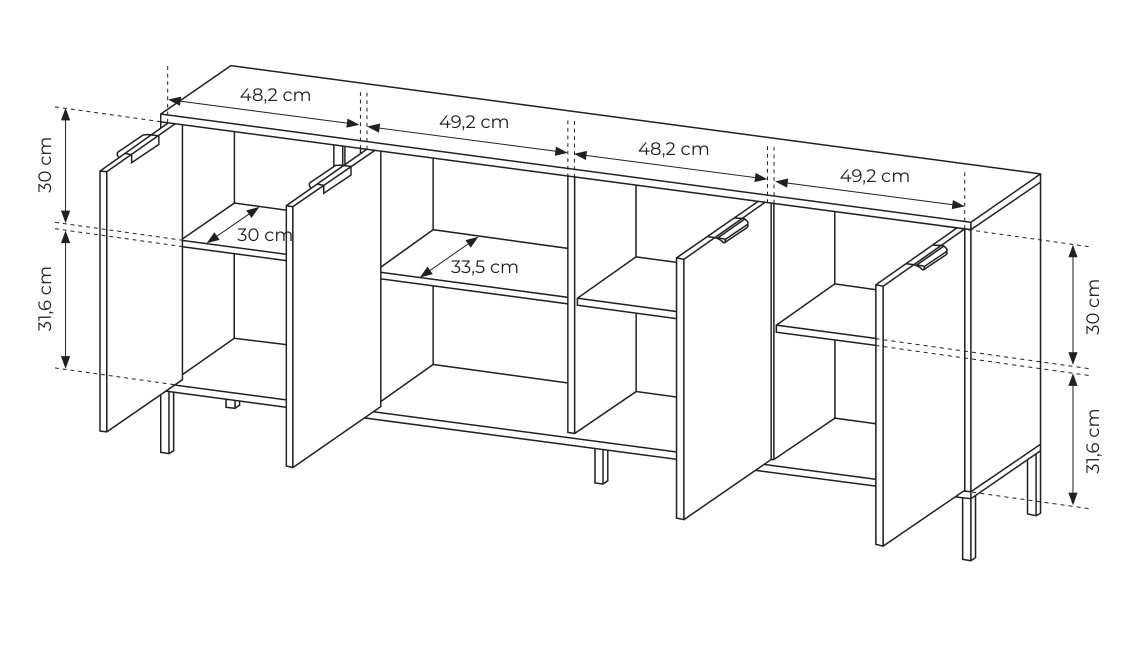 48,2 cm
49,2 cm
48,2 cm
49,2 cm
30 cm
31,6 cm
30 cm
33,5 cm
30 cm
31,6 cm