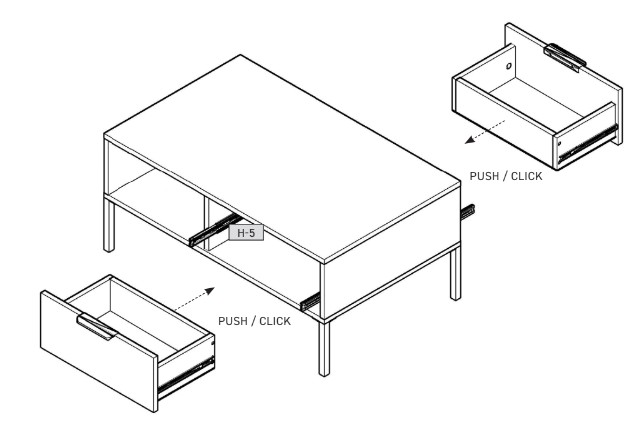 PUSH / CLICK

H-5

PUSH / CLICK