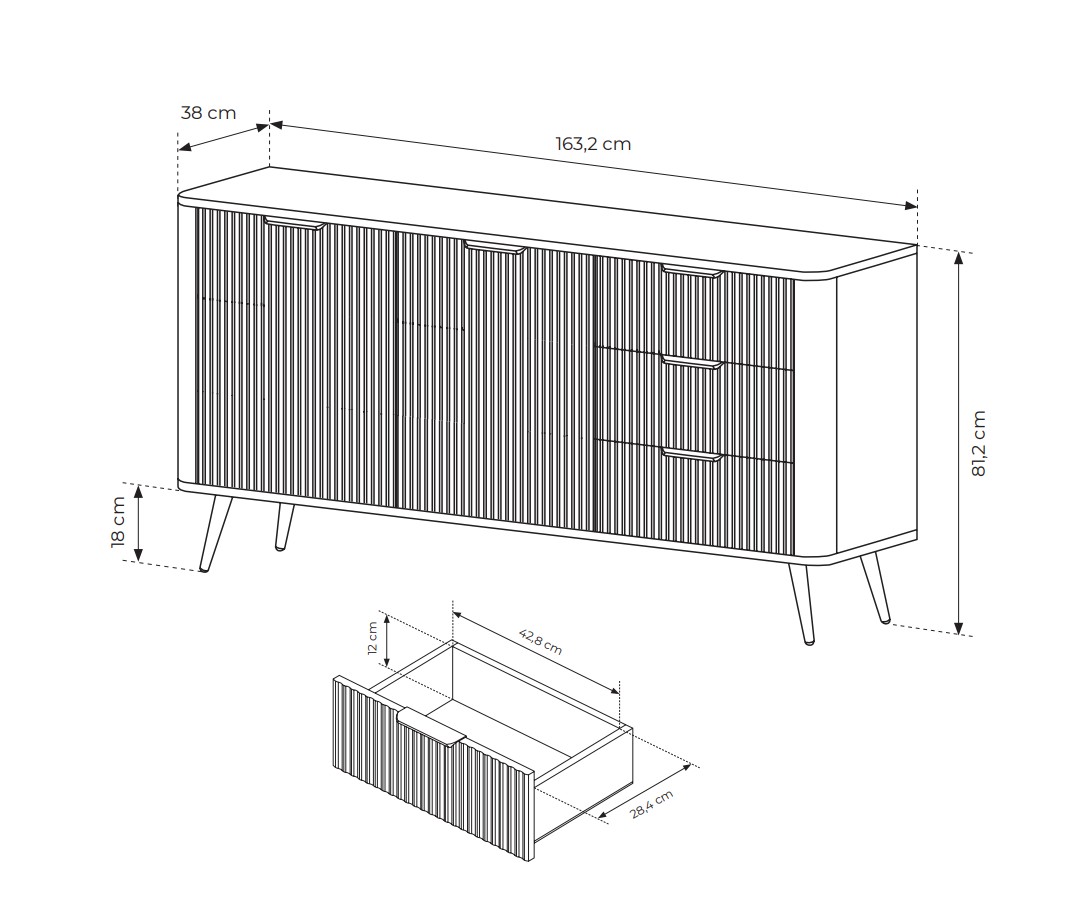 38 cm
163,2 cm
81,2 cm
18 cm
12 cm
42,8 cm
28,4 cm