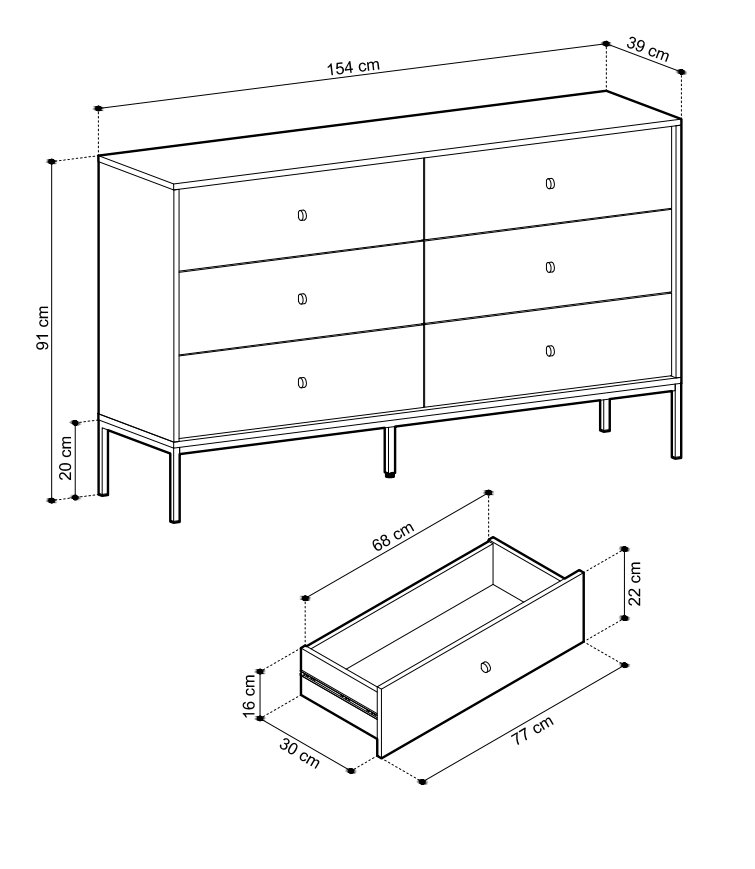 154 cm
39 cm
91 cm
20 cm
68 cm
22 cm
16 cm
30 cm
77 cm