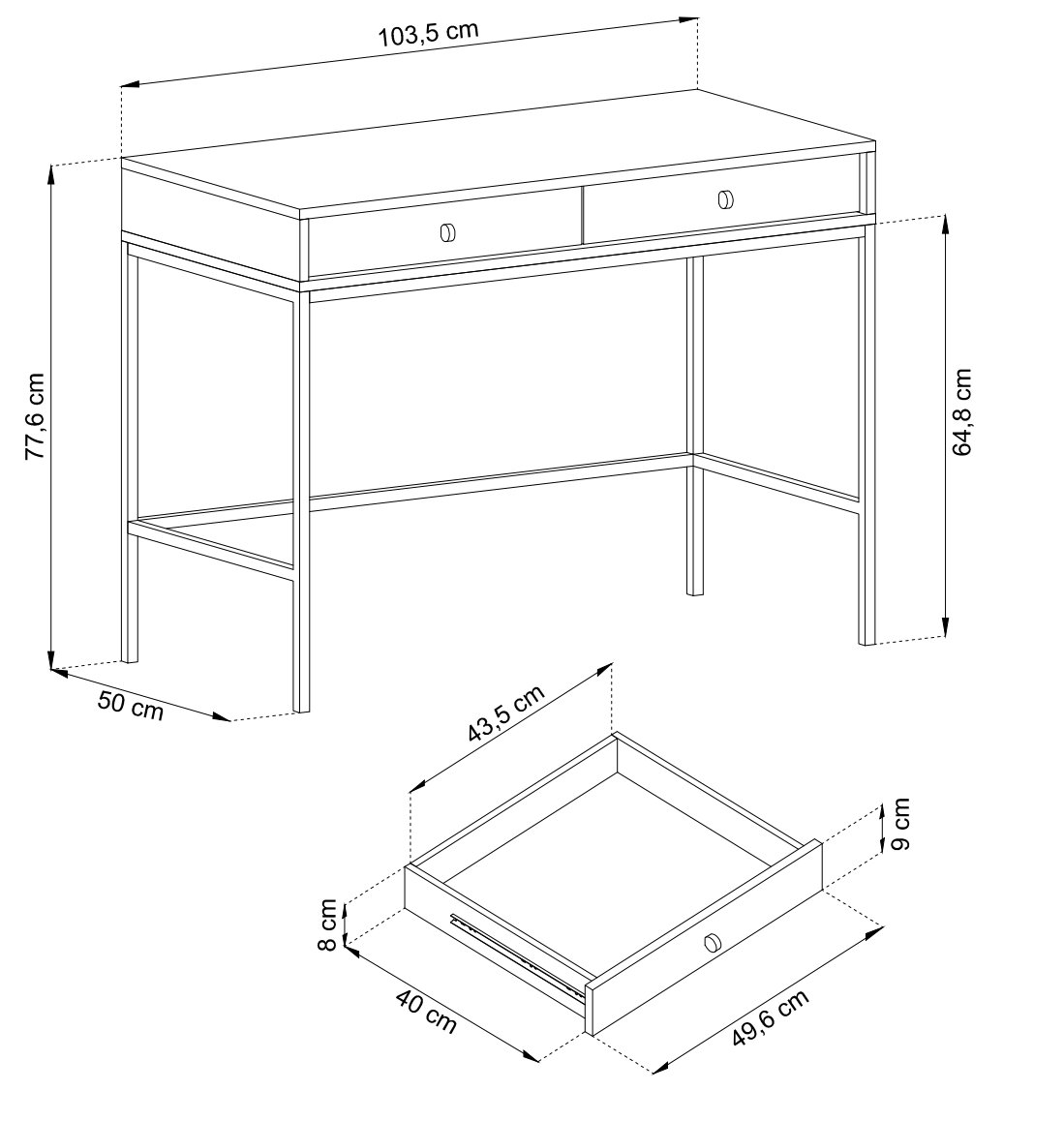 103,5 cm

77,6 cm

64,8 cm

50 cm

43,5 cm

9 cm

8 cm

40 cm

49,6 cm