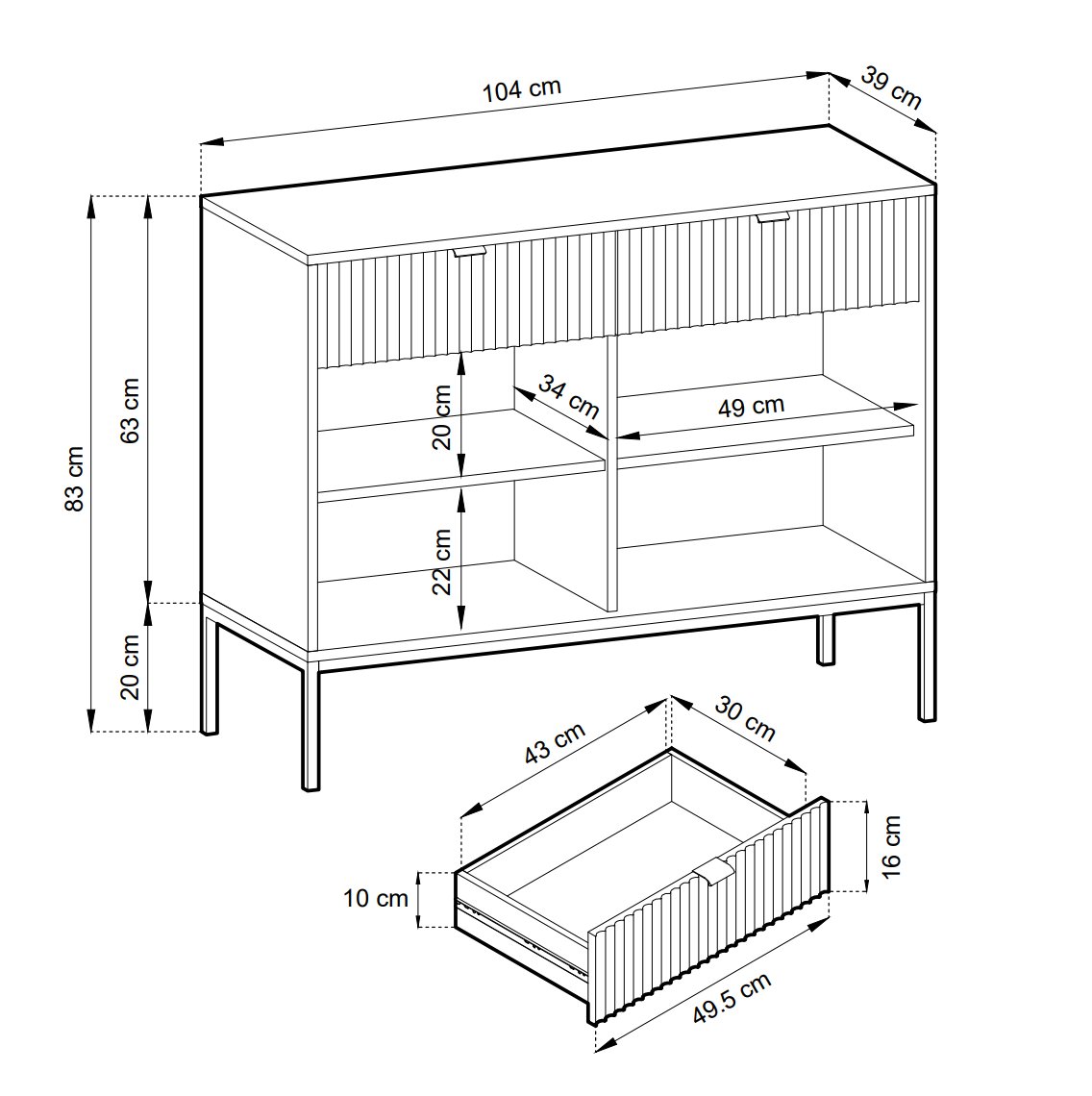 104 cm
39 cm
83 cm
63 cm
20 cm
20 cm
34 cm
49 cm
22 cm
43 cm
30 cm
16 cm
10 cm
49.5 cm