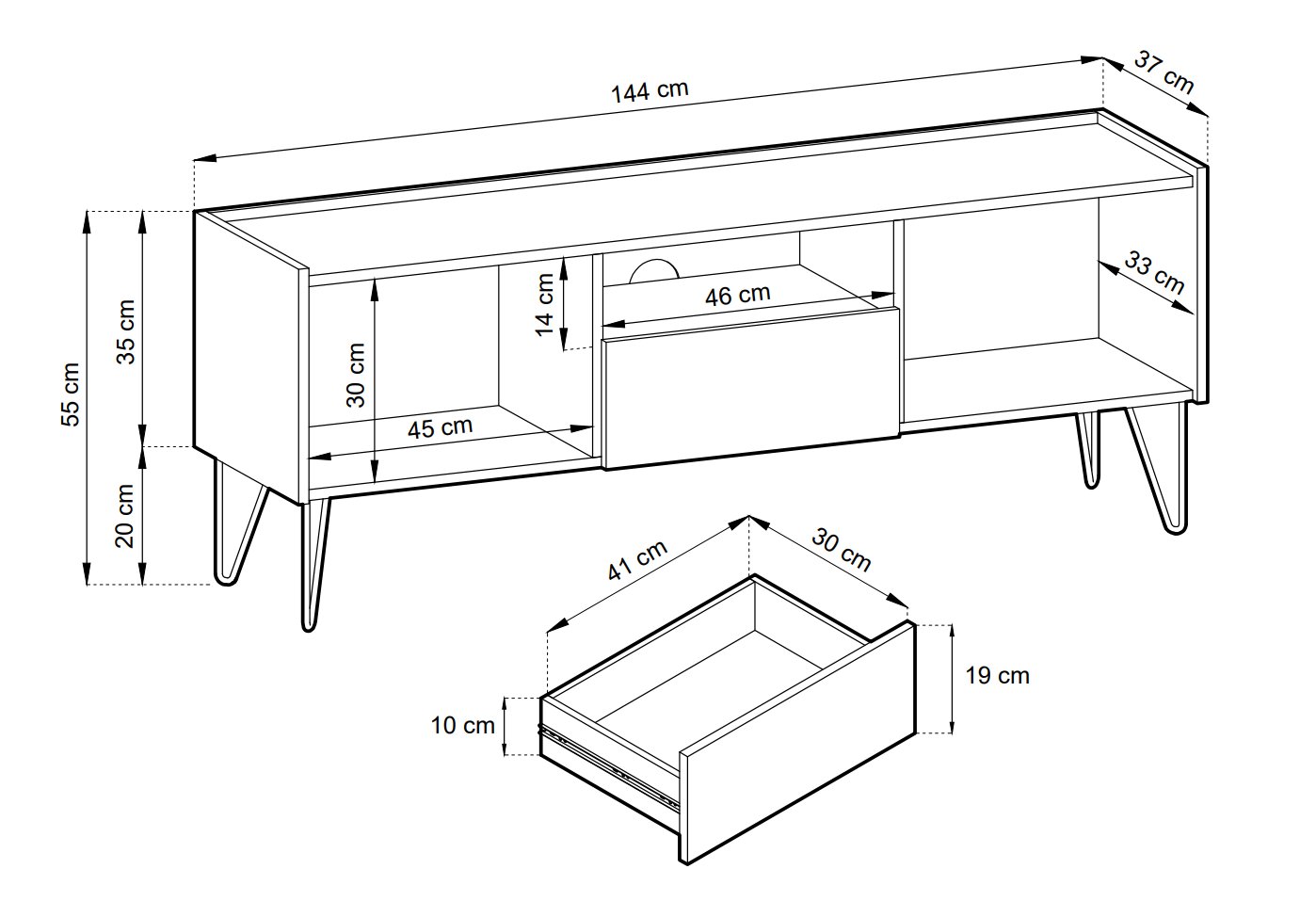 144 cm
37 cm
55 cm
35 cm
20 cm
30 cm
45 cm
14 cm
46 cm
33 cm
41 cm
30 cm
19 cm
10 cm