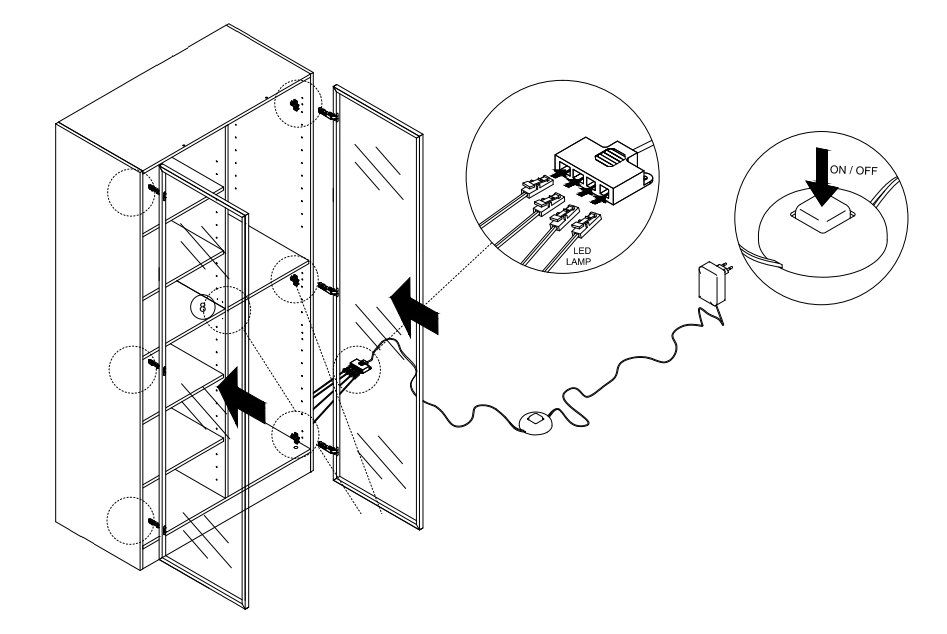 LED
LAMP

ON / OFF