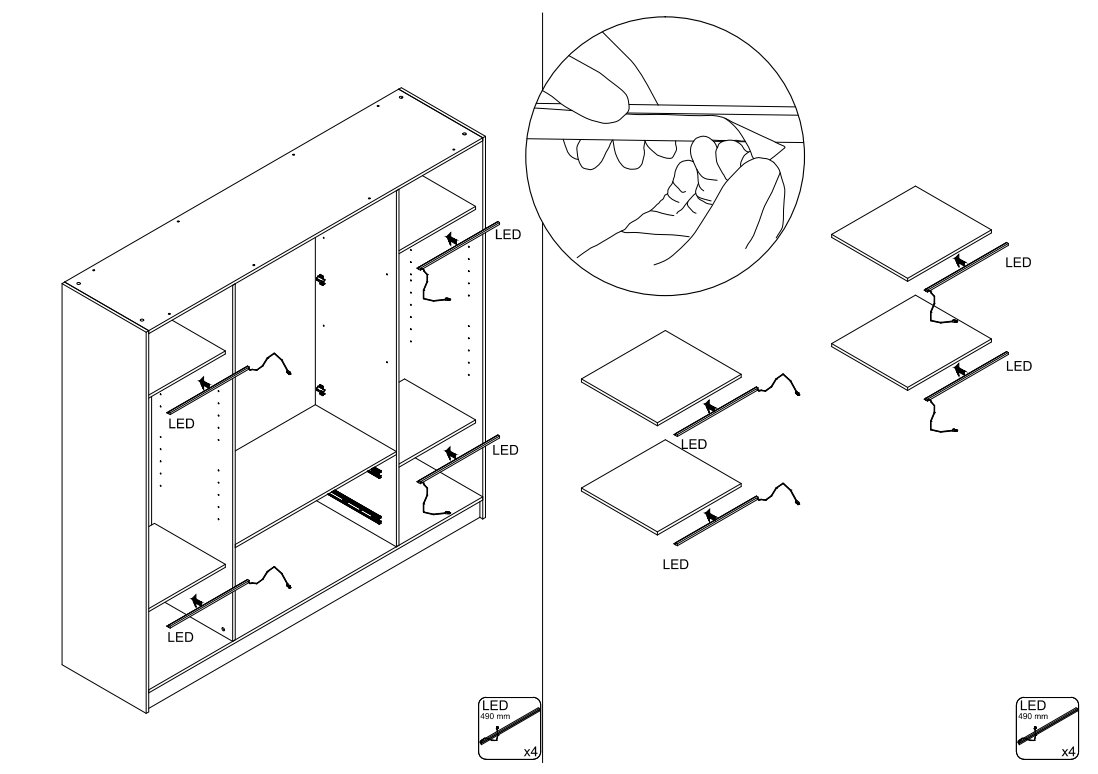 LED

LED

LED

LED

LED
490 mm
x4

LED

LED

LED

LED

LED
490 mm
x4