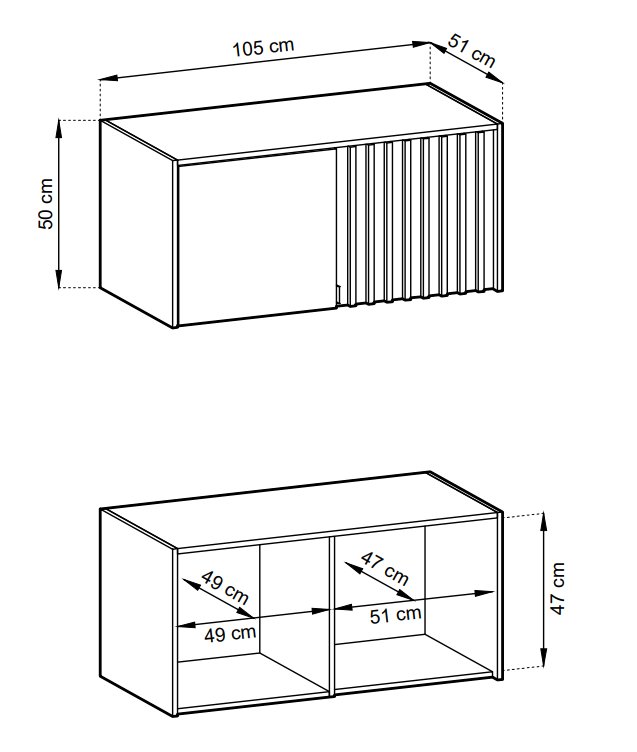 105 cm
51 cm
50 cm

49 cm
49 cm
47 cm
51 cm
47 cm