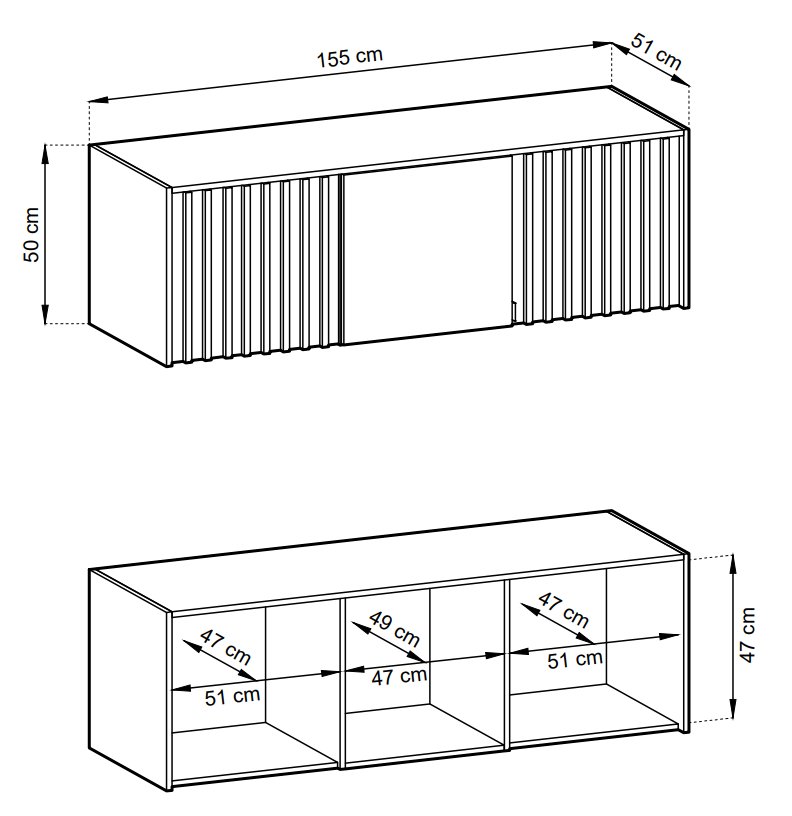 155 cm
51 cm
50 cm

47 cm
51 cm
49 cm
47 cm
47 cm
51 cm
47 cm