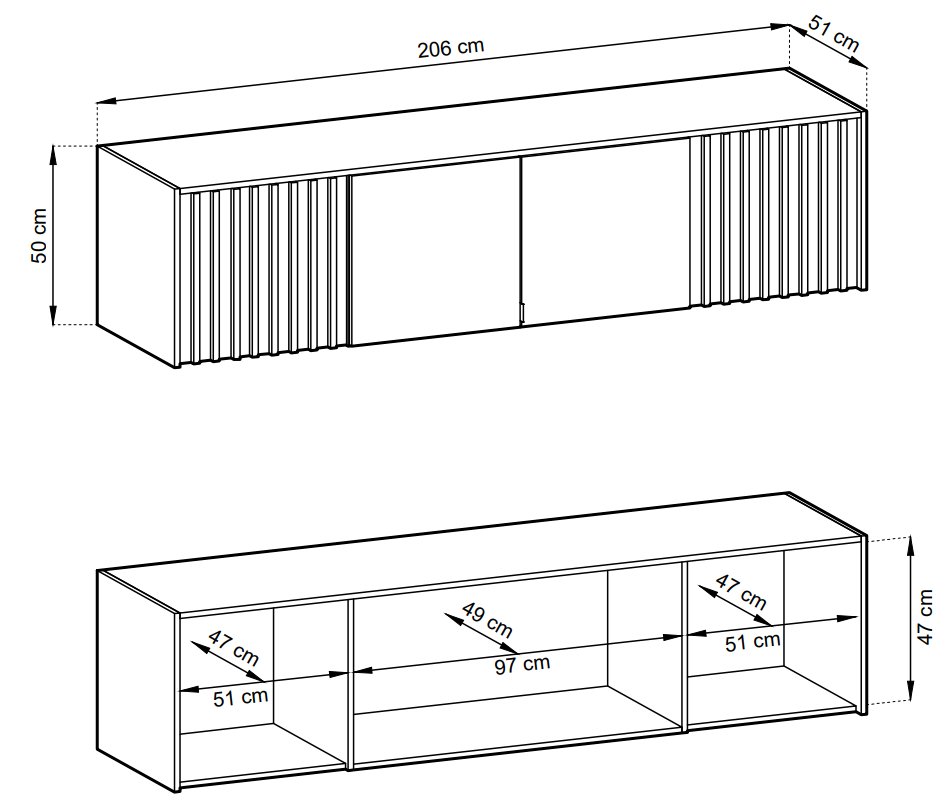 206 cm
51 cm
50 cm

47 cm
51 cm
49 cm
97 cm
47 cm
51 cm
47 cm