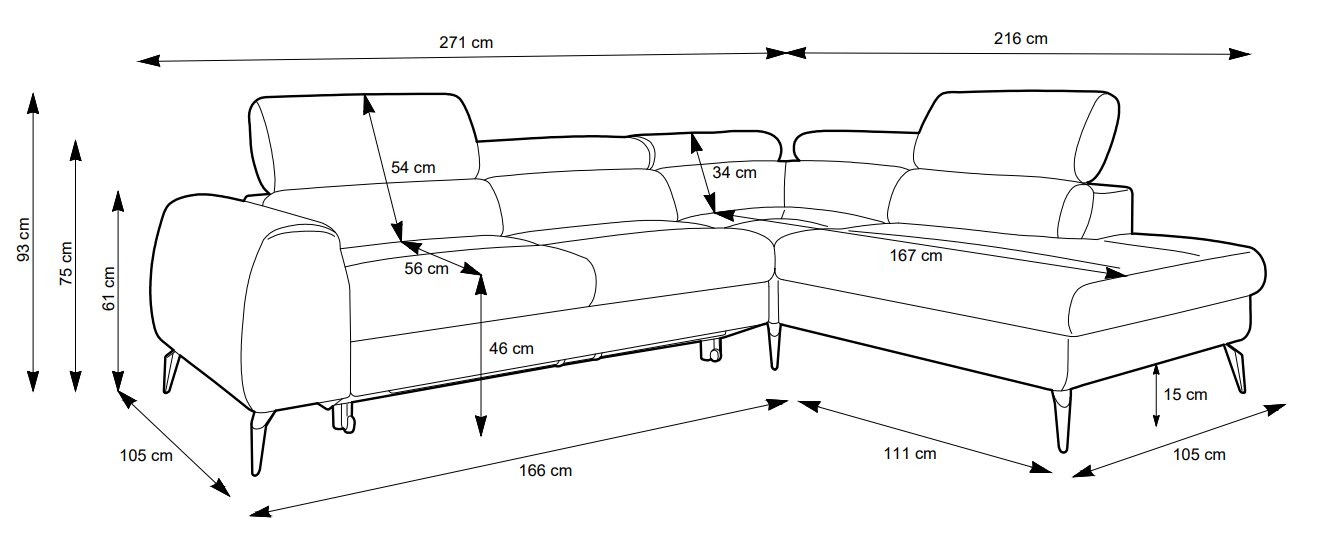 271 cm
216 cm
93 cm
75 cm
61 cm
54 cm
34 cm
56 cm
167 cm
46 cm
15 cm
105 cm
166 cm
111 cm
105 cm