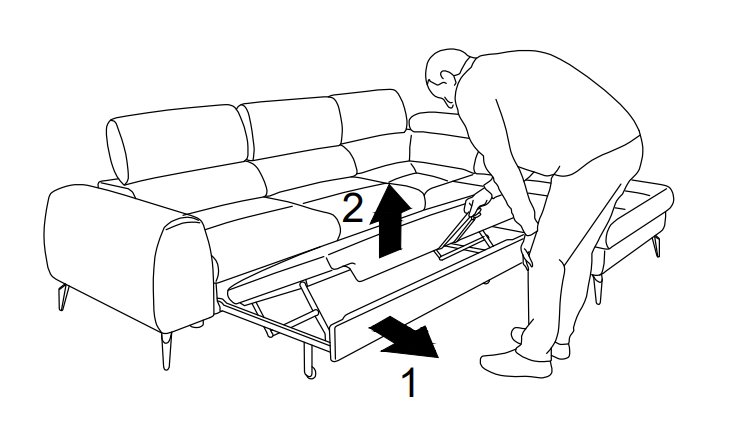 2
1