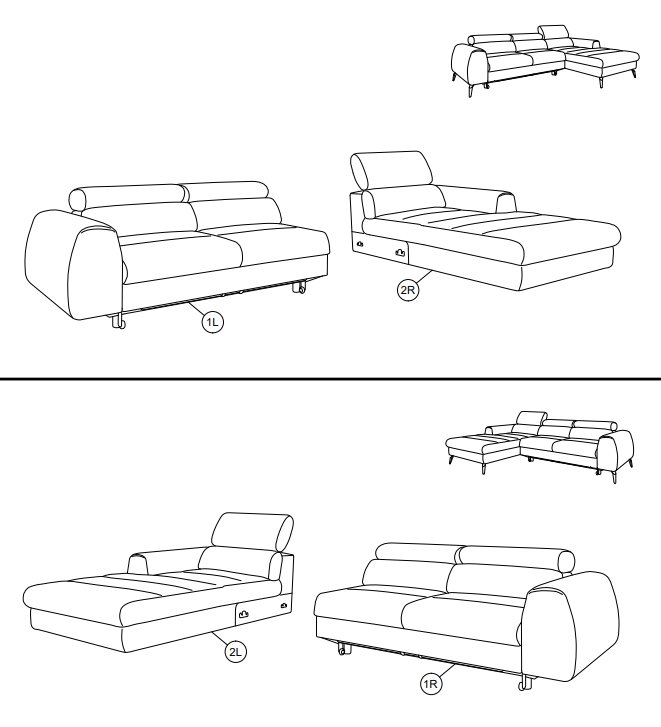 1L

2R

2L

1R