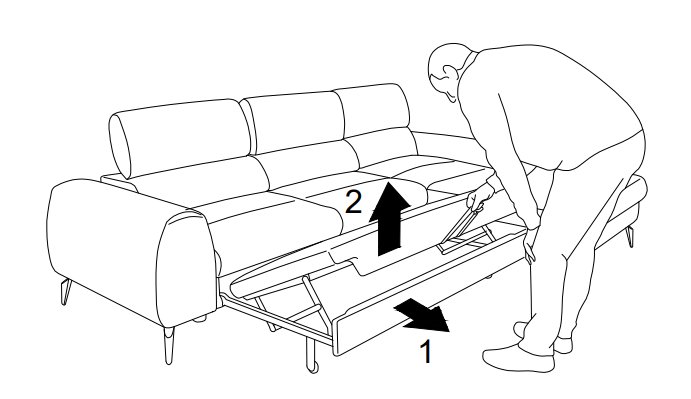 2

1