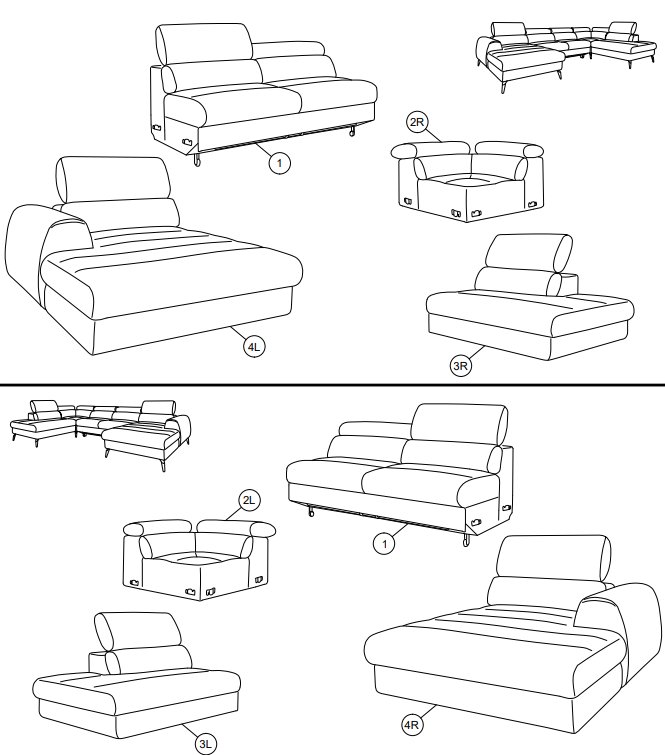 1
2R
4L
3R
2L
1
3L
4R