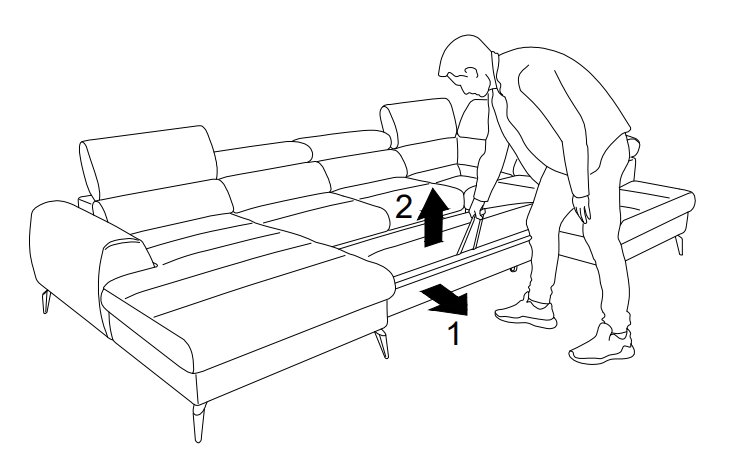 2
1