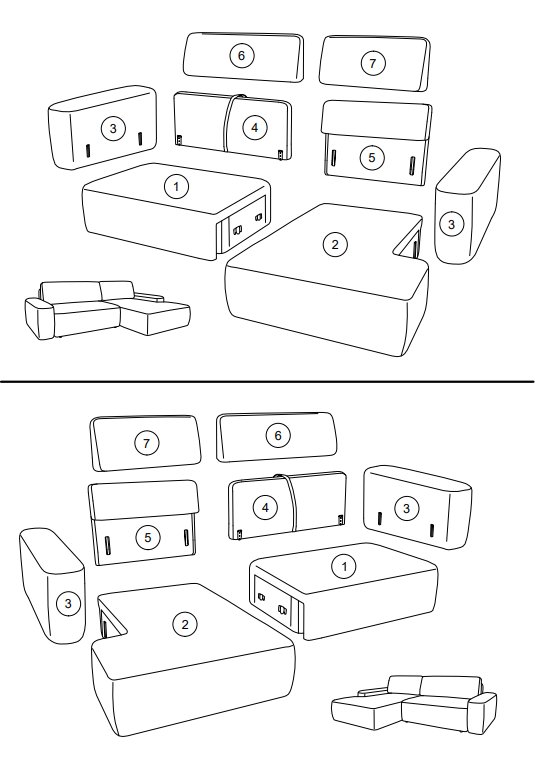 6
7
3
4
5
1
3
2

7
6
5
4
3
1
3
2