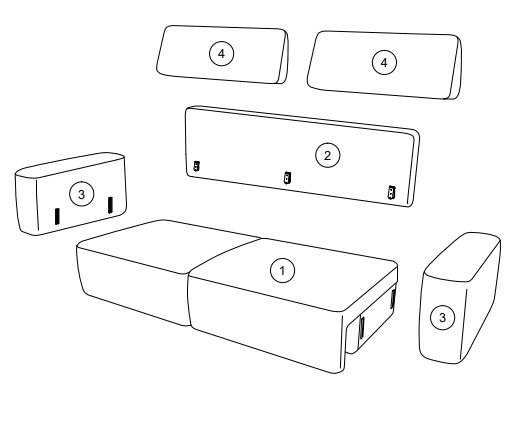 4

4

2

3

1

3