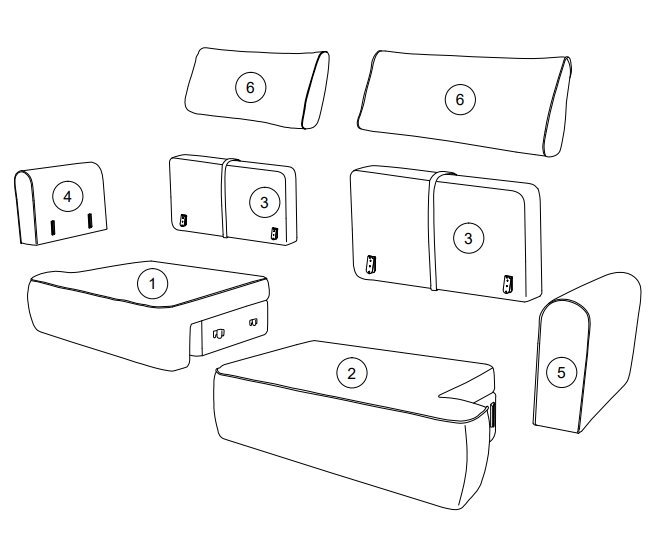 6
6
4
3
3
1
2
5