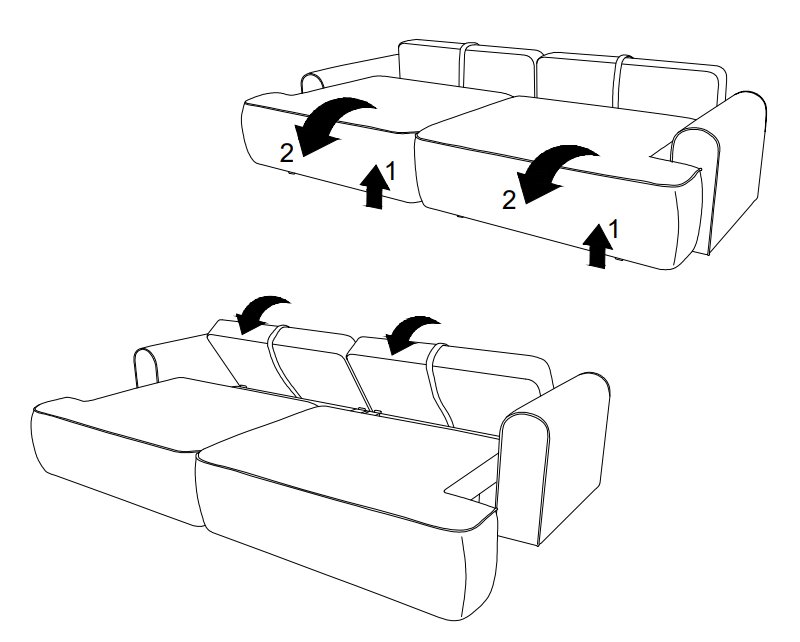 2
1
2
1