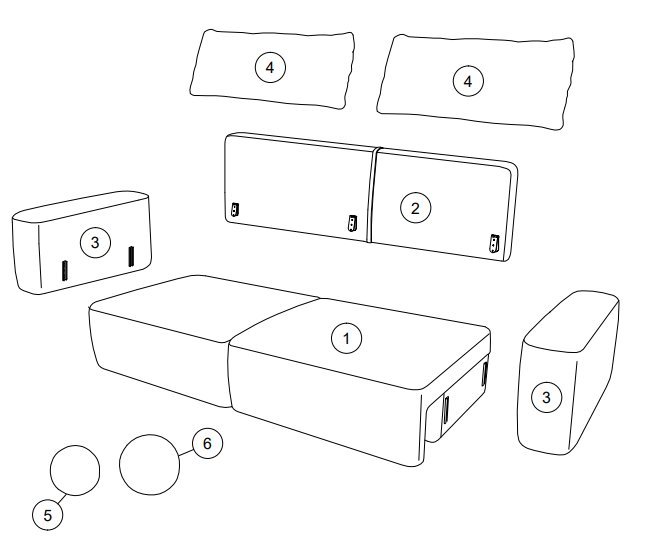 4
4
2
3
1
3
6
5