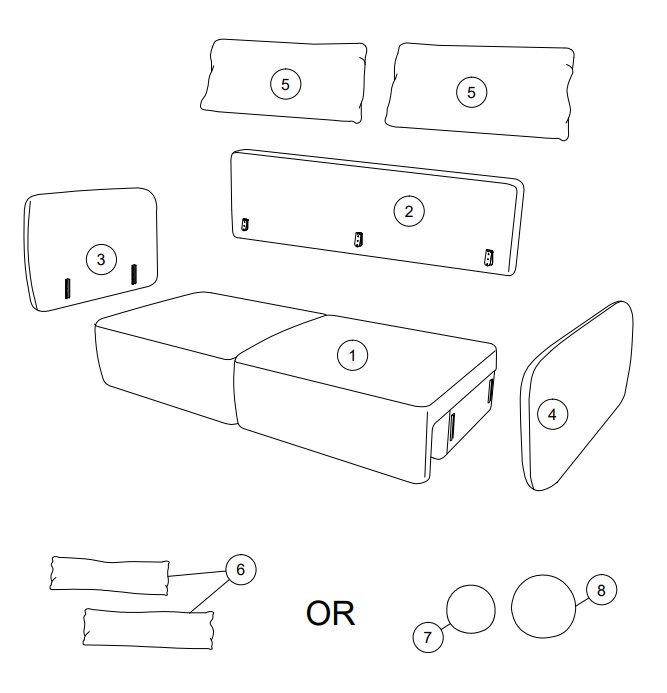 5
5
2
3
1
4
6
OR
7
8