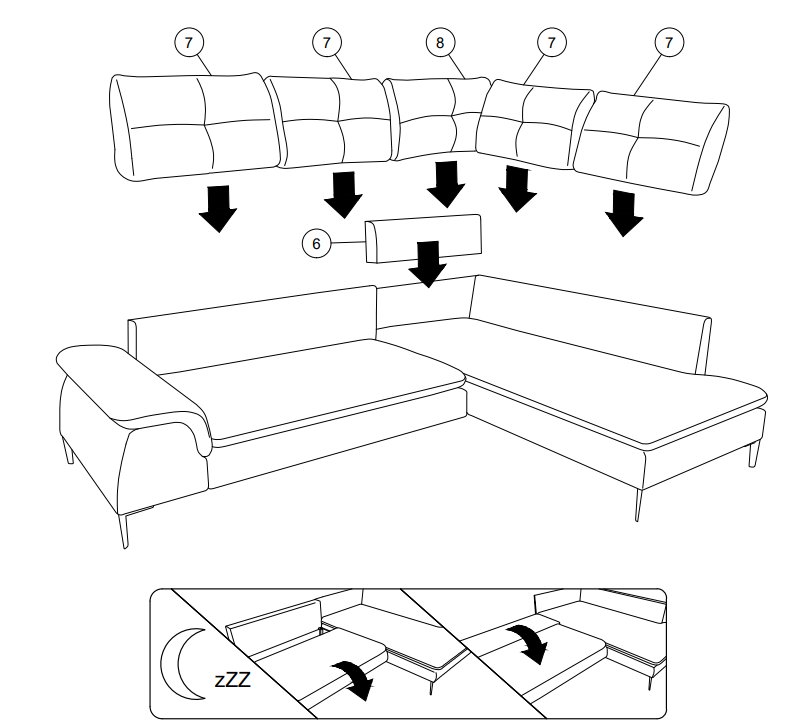 7
7
8
7
7
6
zZZ