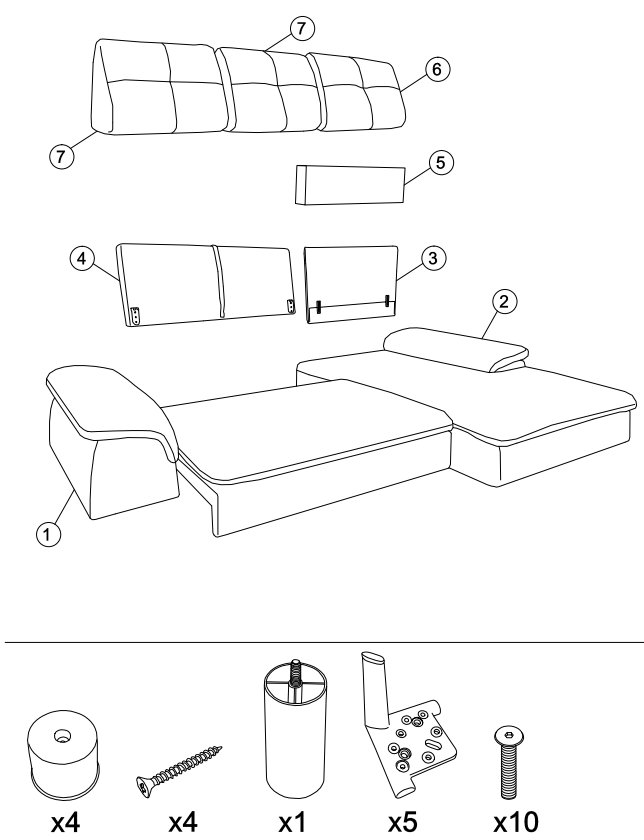 7
6
7
5
4
3
2
1

x4
x4
x1
x5
x10