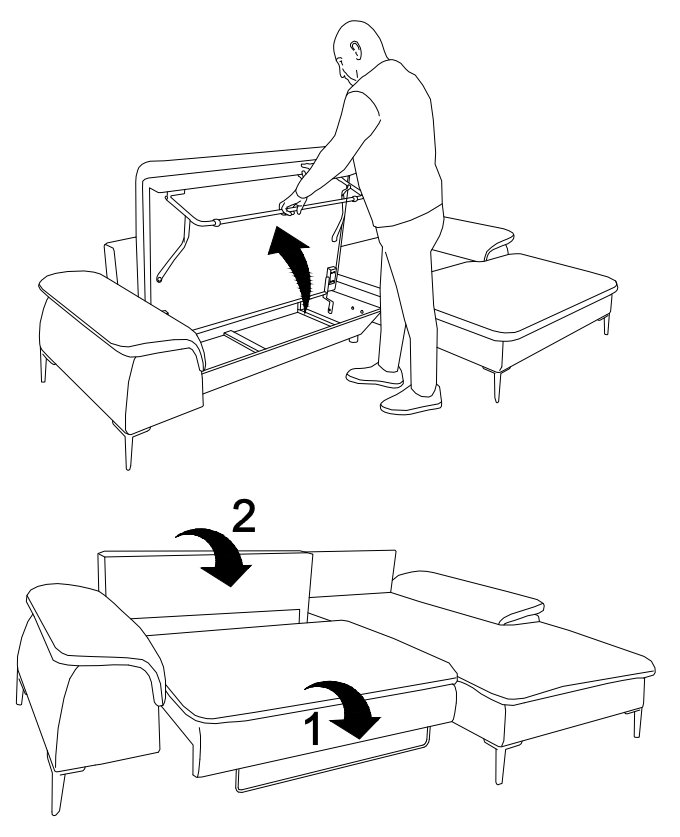 2

1