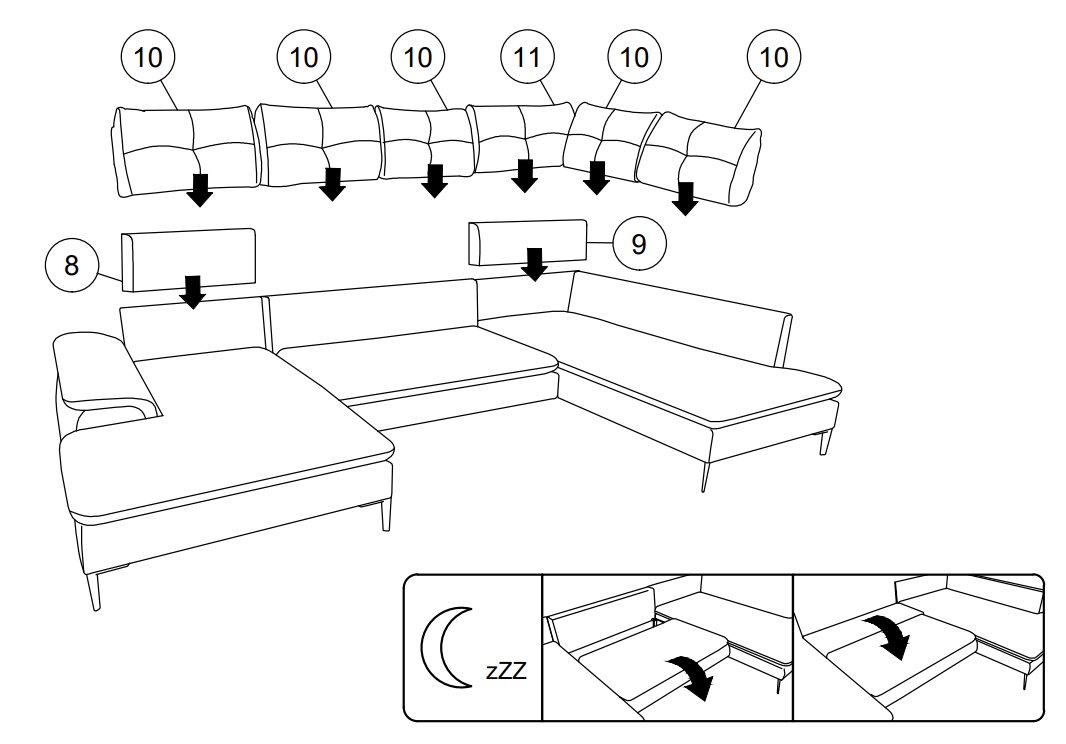 10
10
10
11
10
10
8
9
zZZ