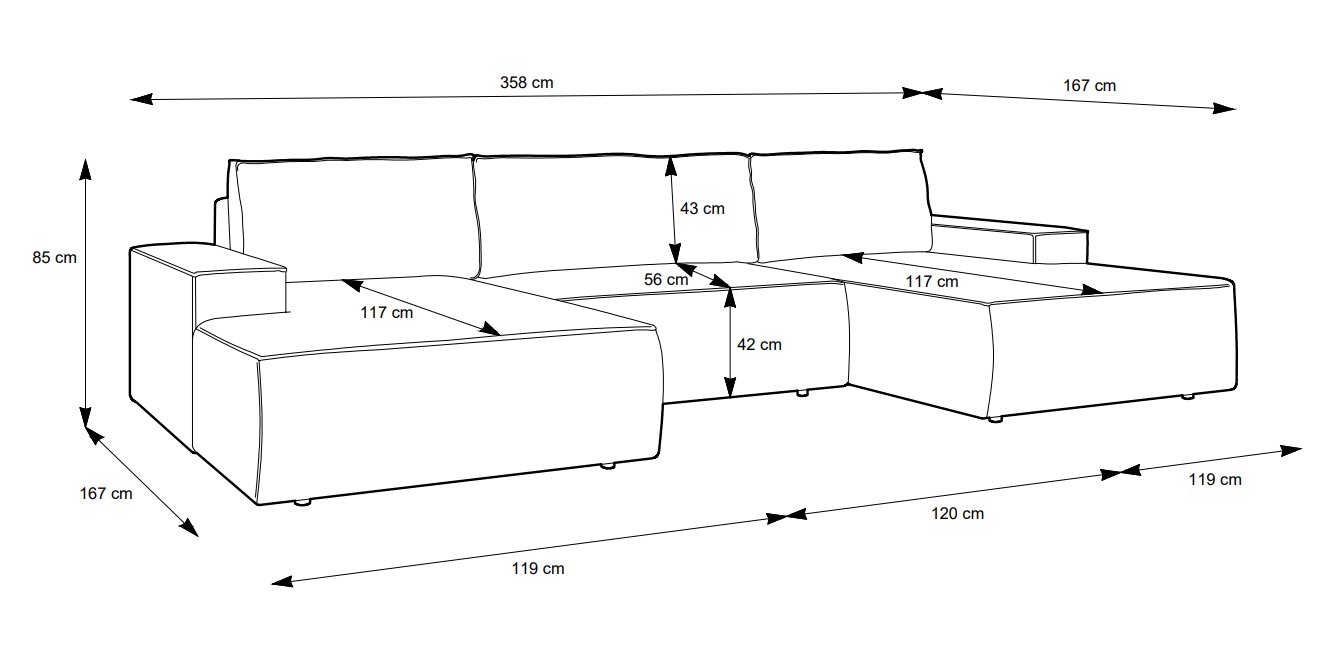 358 cm
167 cm
85 cm
43 cm
56 cm
117 cm
117 cm
42 cm
167 cm
119 cm
120 cm
119 cm