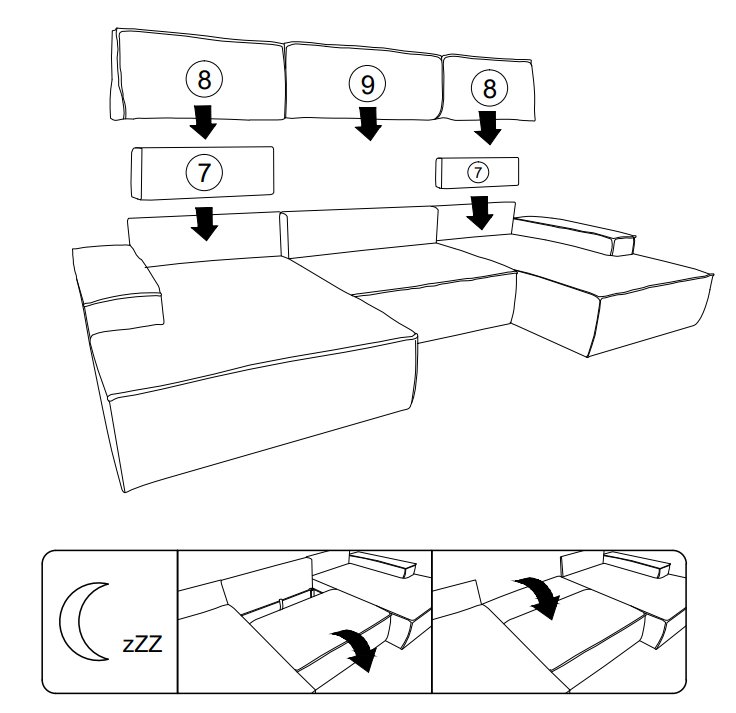 8
9
8
7
7
zZZ