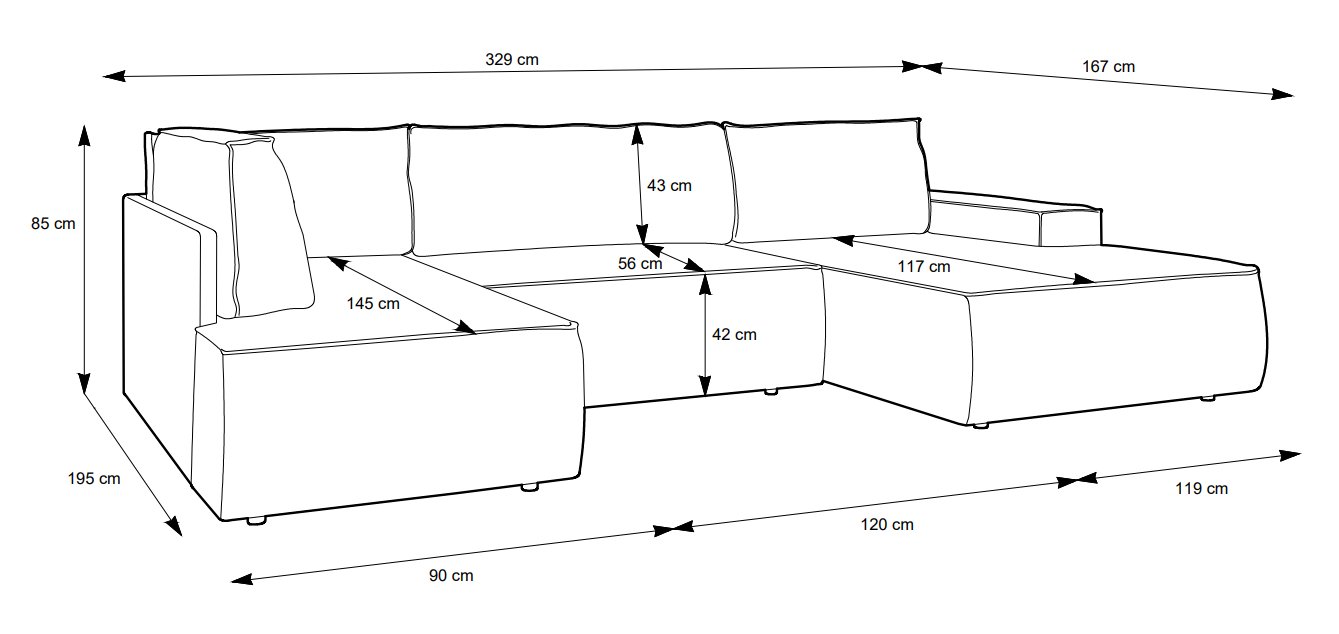 329 cm

167 cm

85 cm

43 cm

56 cm

117 cm

145 cm

42 cm

195 cm

119 cm

120 cm

90 cm