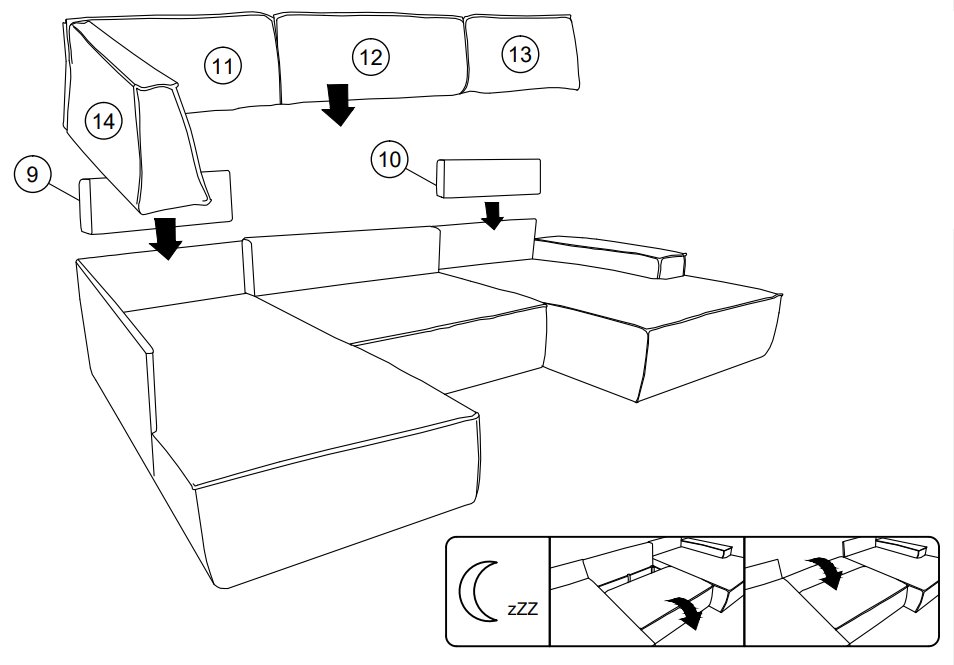 11
12
13
14
9
10
zZZ