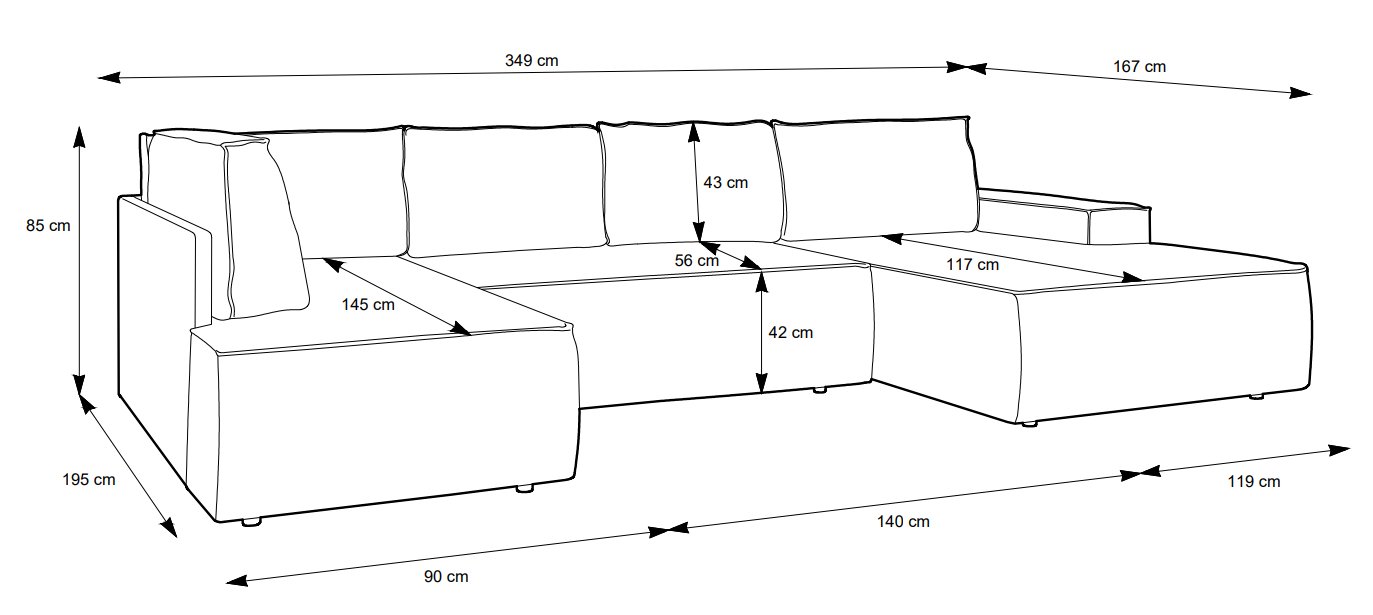 349 cm
167 cm
85 cm
43 cm
56 cm
117 cm
145 cm
42 cm
195 cm
119 cm
140 cm
90 cm