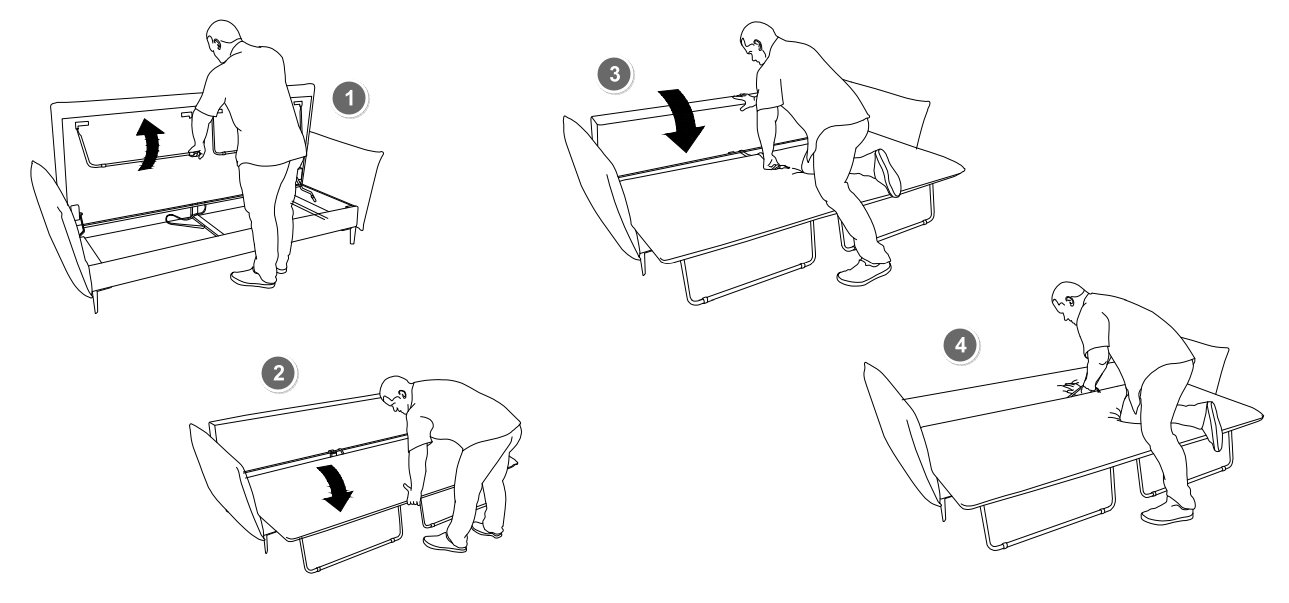 1

3

2

4