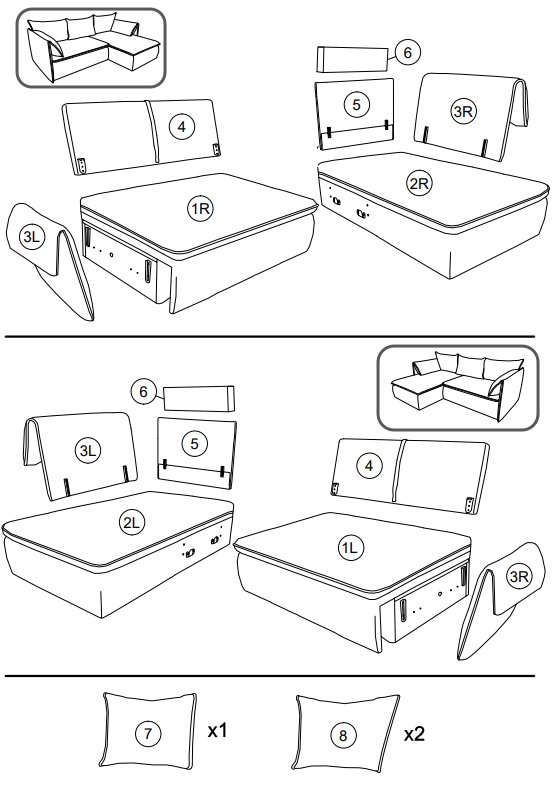 6
5
3R
4
2R
1R
3L

6
3L
5
4
2L
1L
3R

7
x1
8
x2