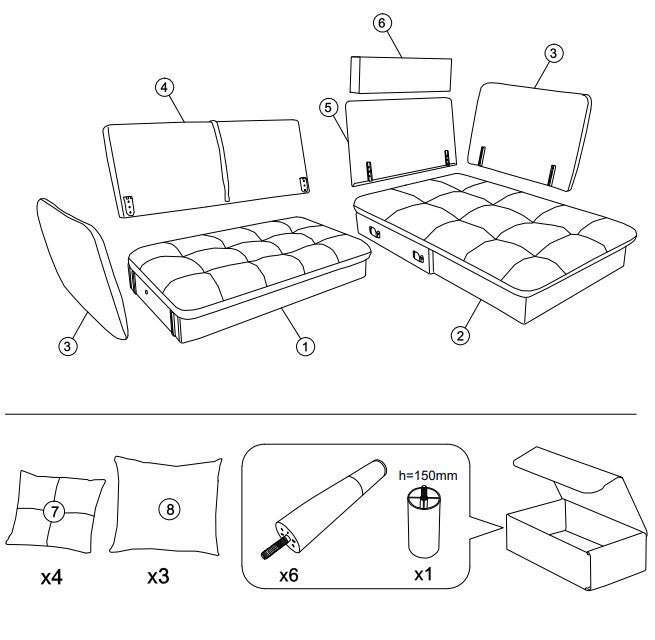 6
3
4
5
3
1
2
7
8
h=150mm
x4
x3
x6
x1