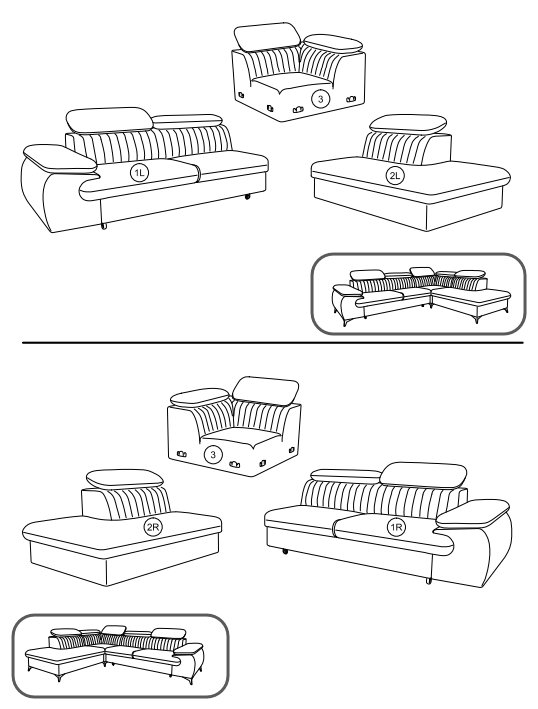 3

1L

2L

3

2R

1R