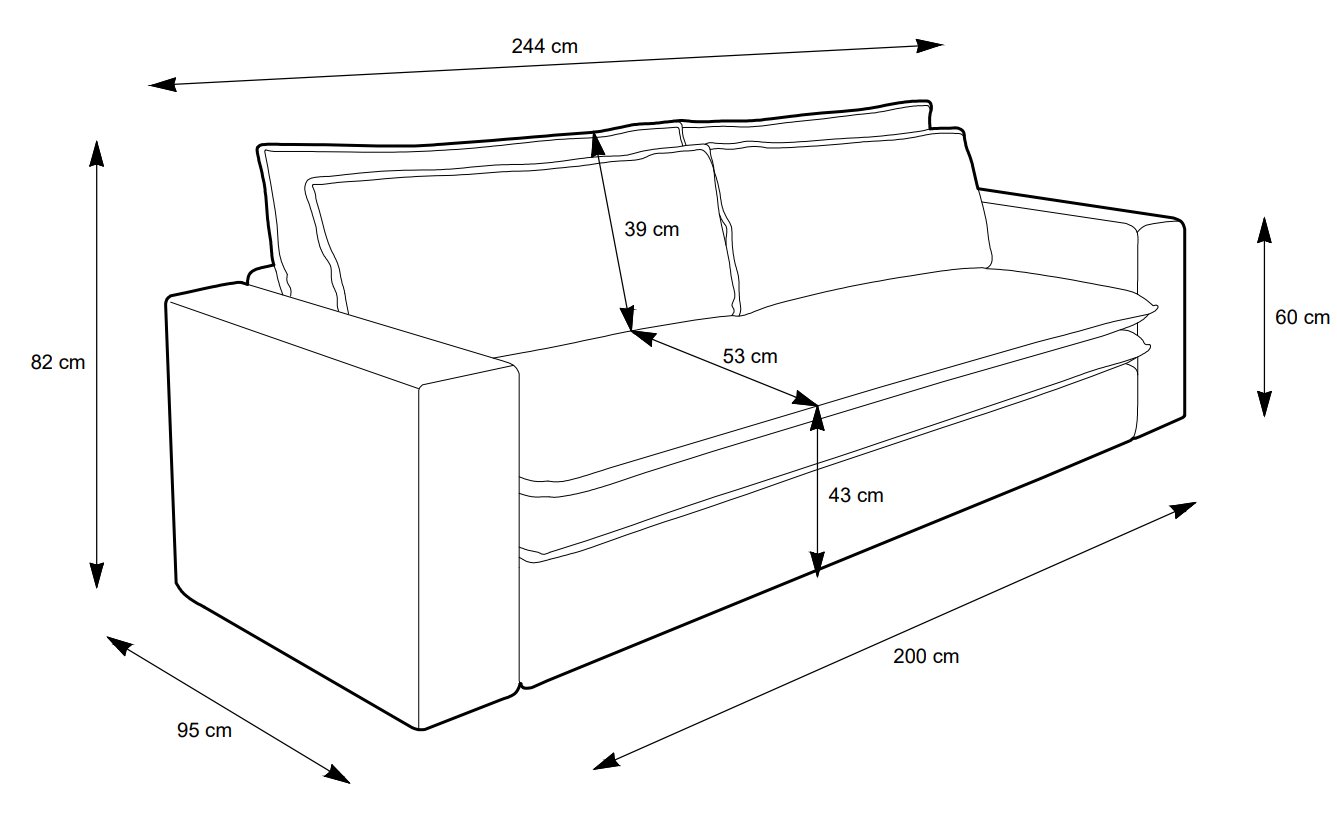 244 cm

39 cm

82 cm

60 cm

53 cm

43 cm

200 cm

95 cm