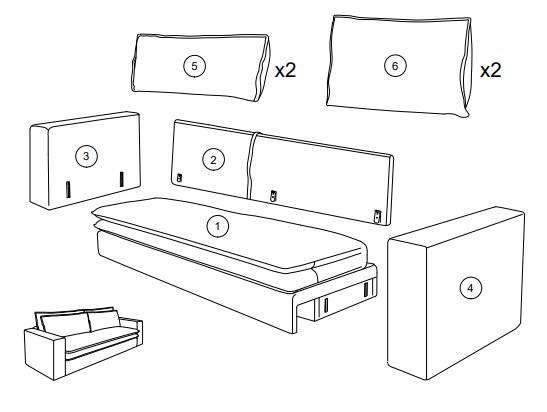 5
x2
6
x2
3
2
1
4