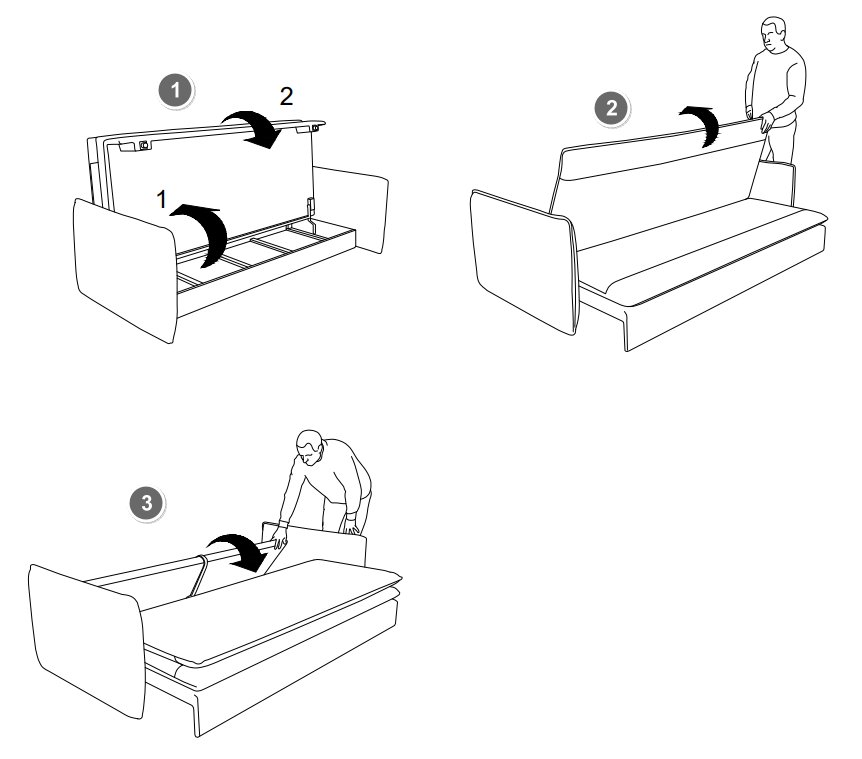 1
2
1
2
3