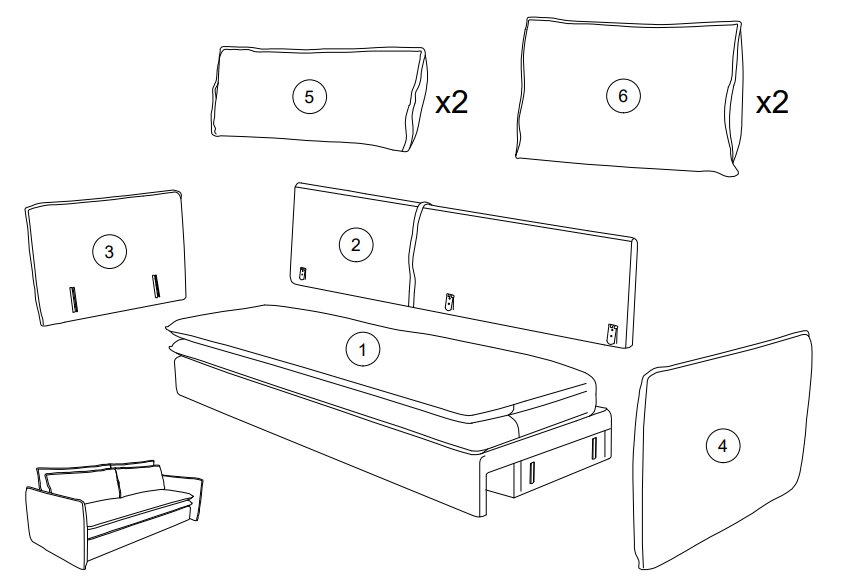 5
x2
6
x2
3
2
1
4