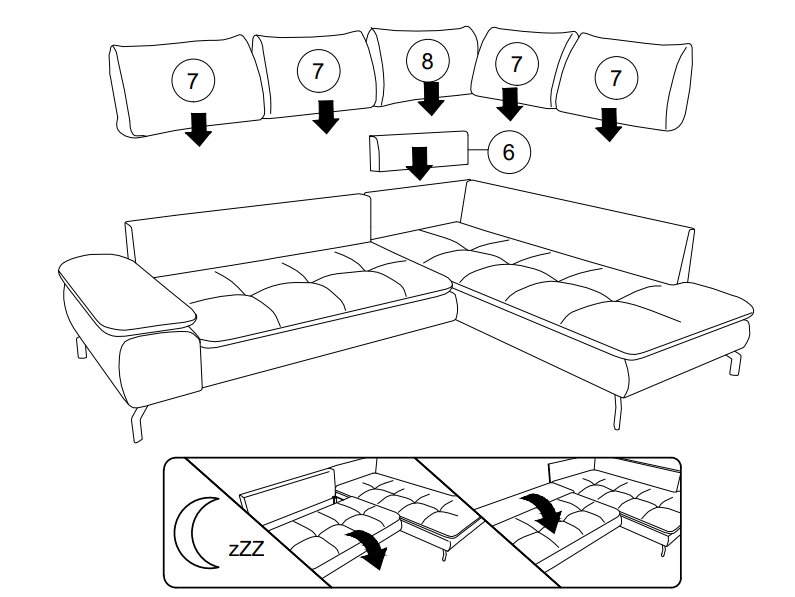 7
7
8
7
7
6
zZZ