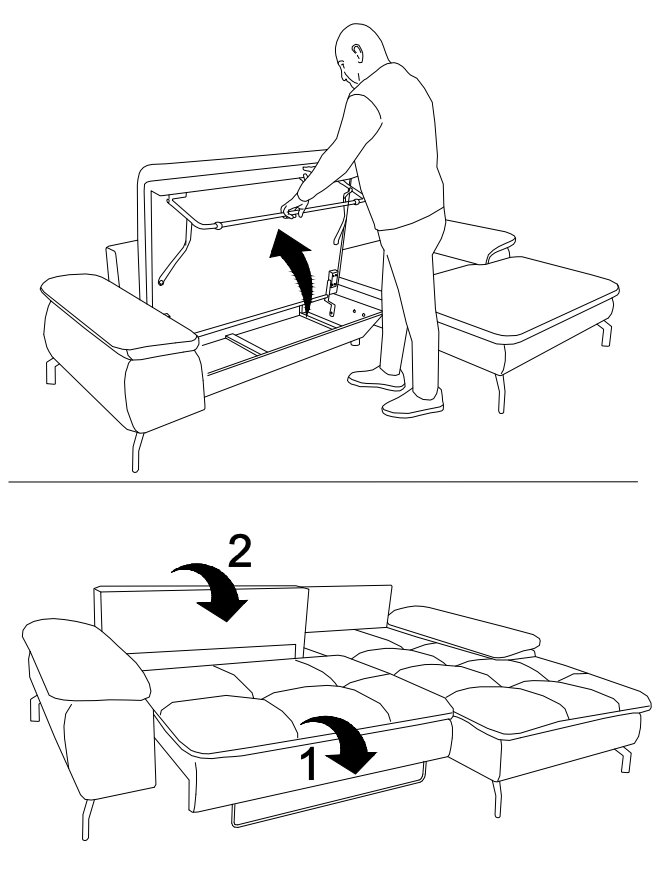 2

1