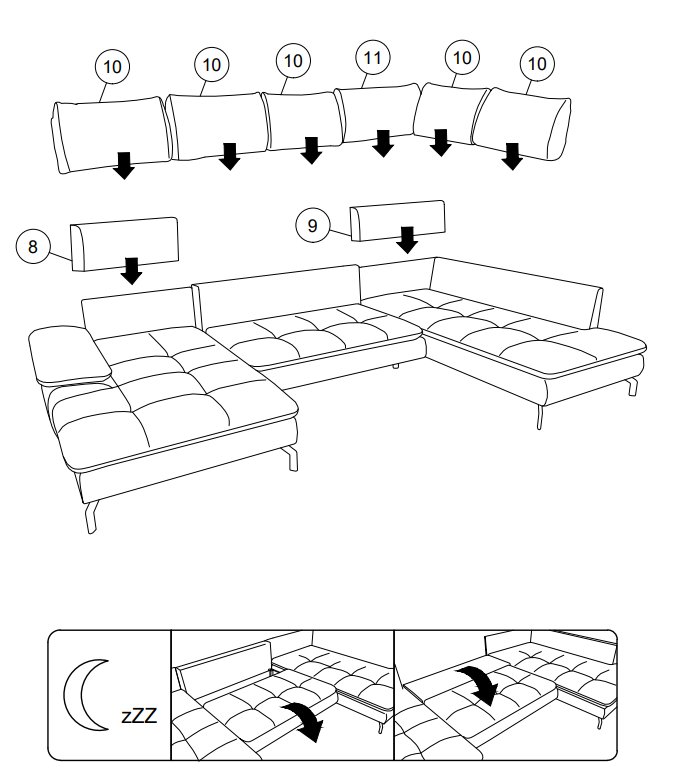 10
10
10
11
10
10

8
9

zZZ