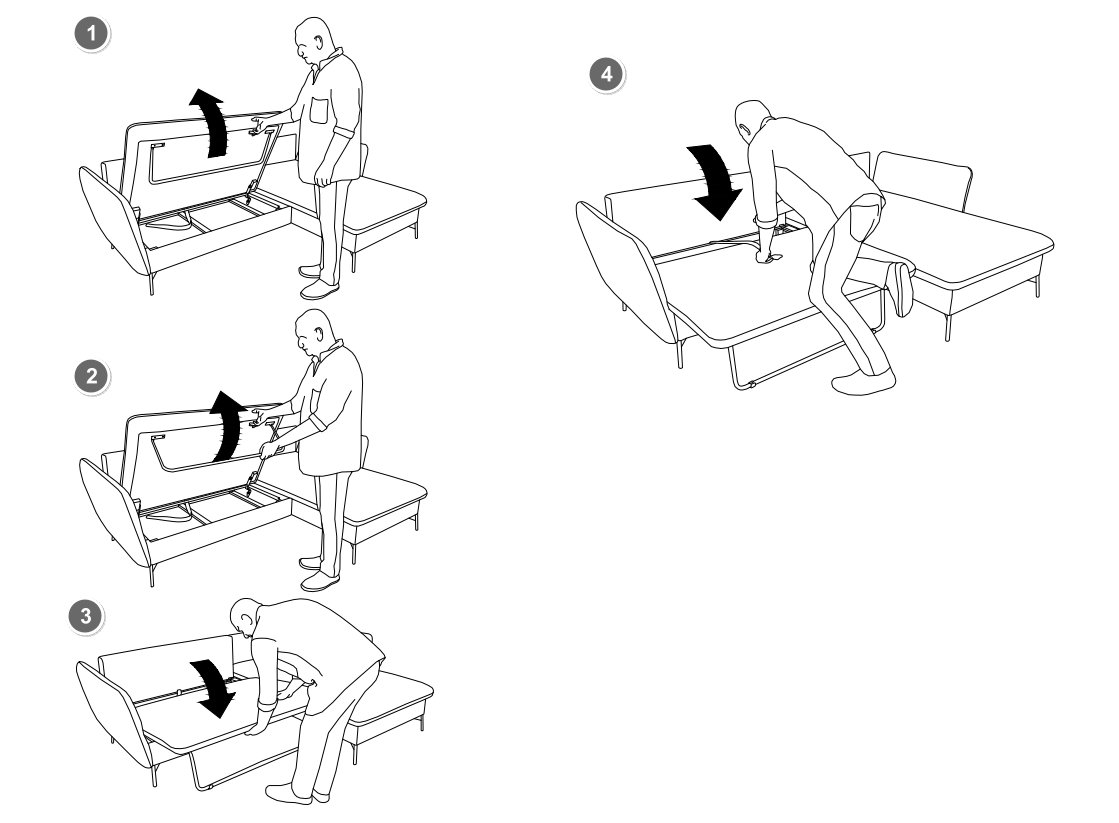 1

2

3

4